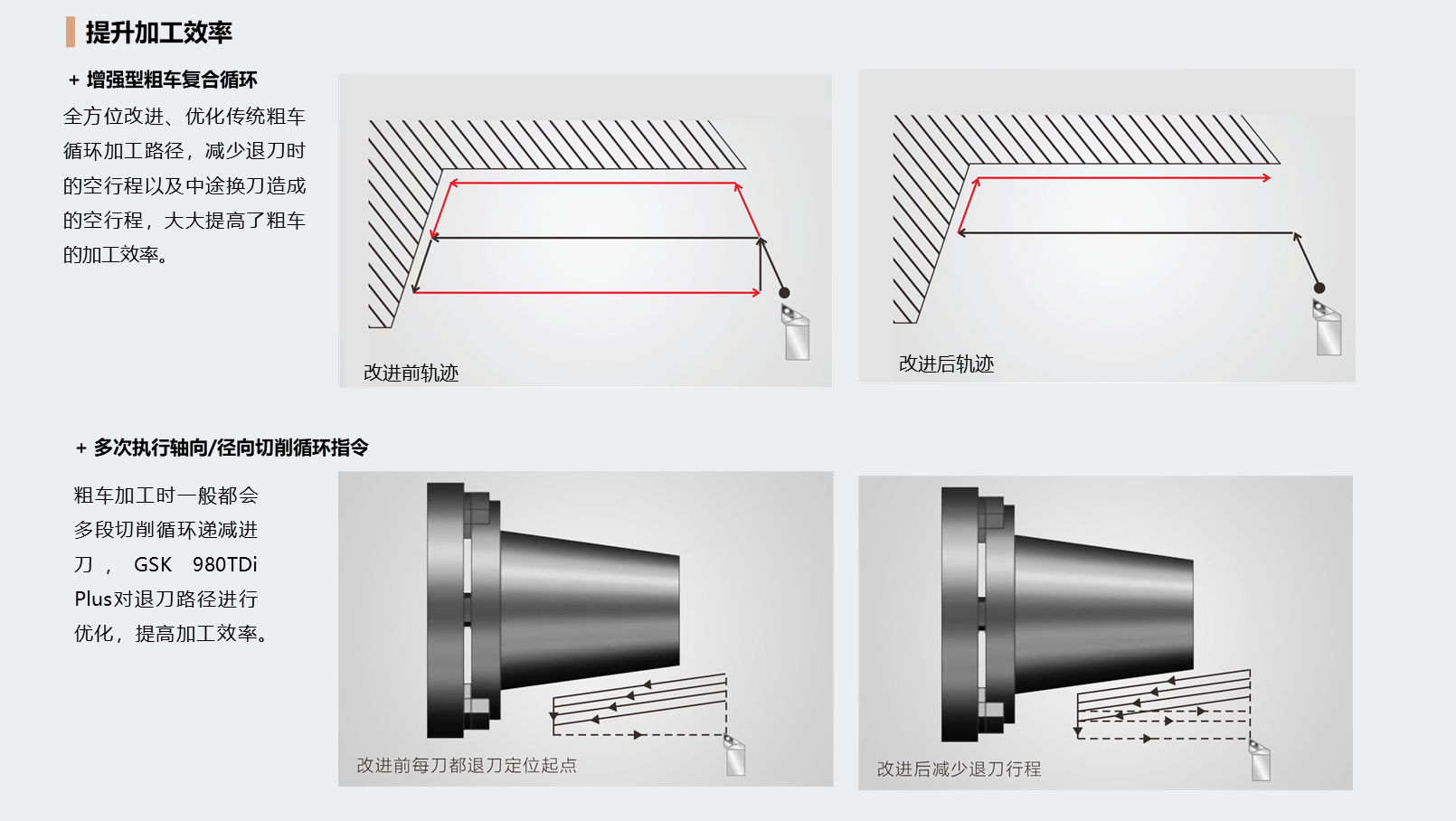 提升加工效率

+ 增强型粗车复合循环

全方位改进、优化传统粗车循环加工路径，减少退刀时的空行程以及中途换刀造成的空行程，大大提高了粗车的加工效率。

改进前轨迹

改进后轨迹

+ 多次执行轴向/径向切削循环指令

粗车加工时一般都会多段切削循环递减进刀， GSK 980TDi Plus对退刀路径进行优化，提高加工效率。

改进前每刀都退刀定位起点

改进后减少退刀行程